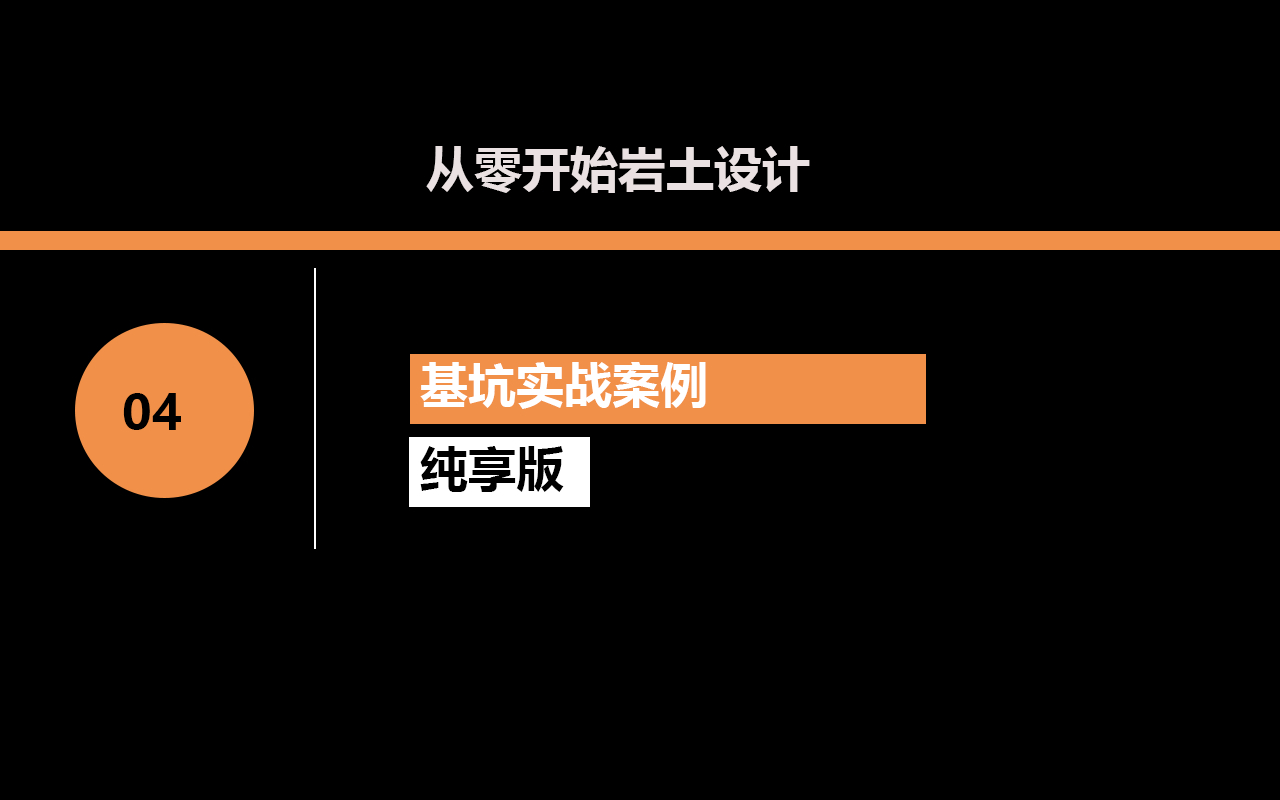 从零开始岩土设计

04

基坑实战案例

纯享版