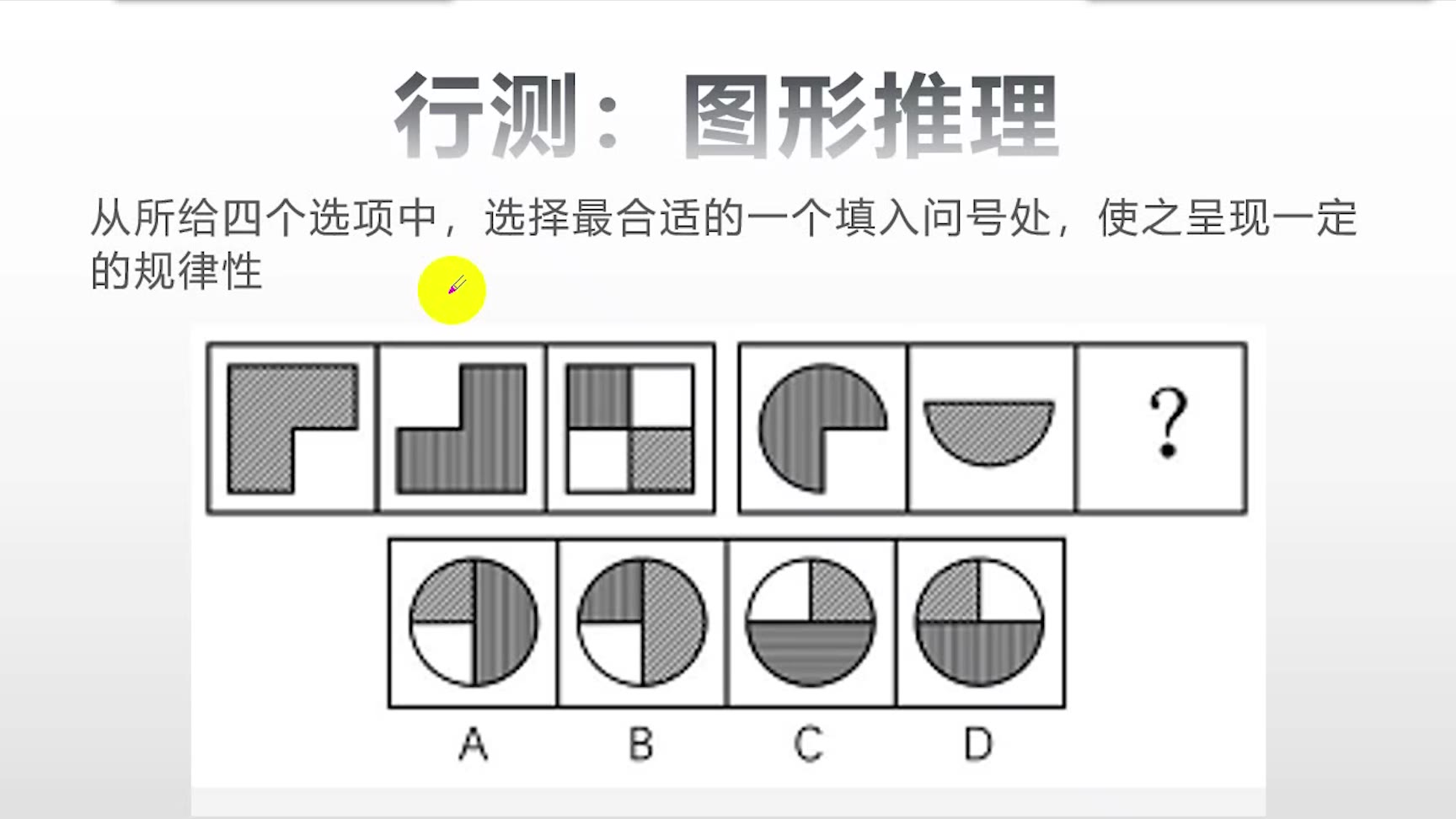 行测：图形推理

从所给四个选项中，选择最合适的一个填入问号处，使之呈现一定的规律性

?

A B C D