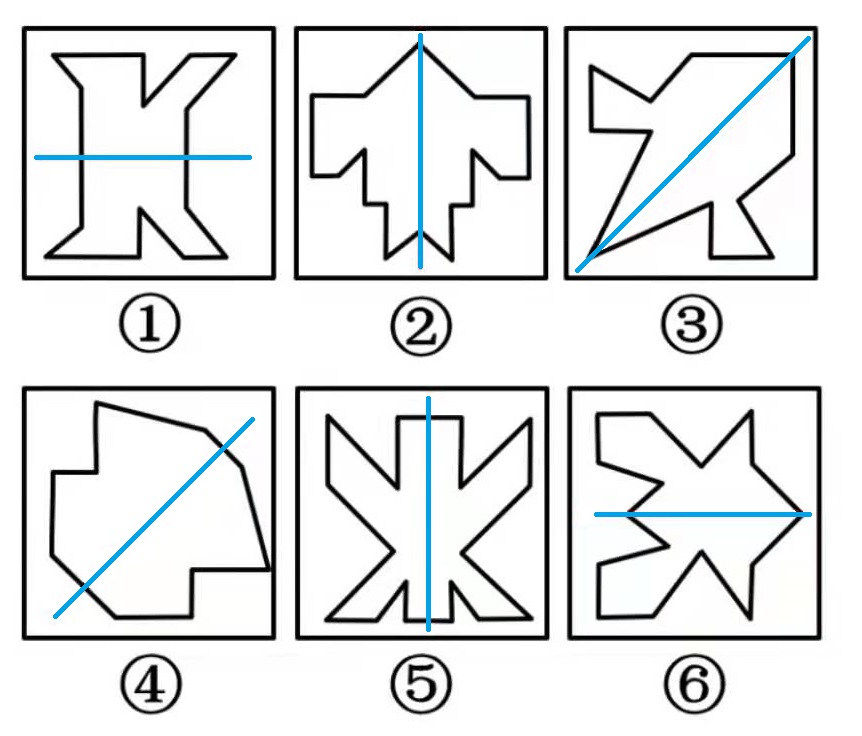 ①
②
③
④
⑤
⑥