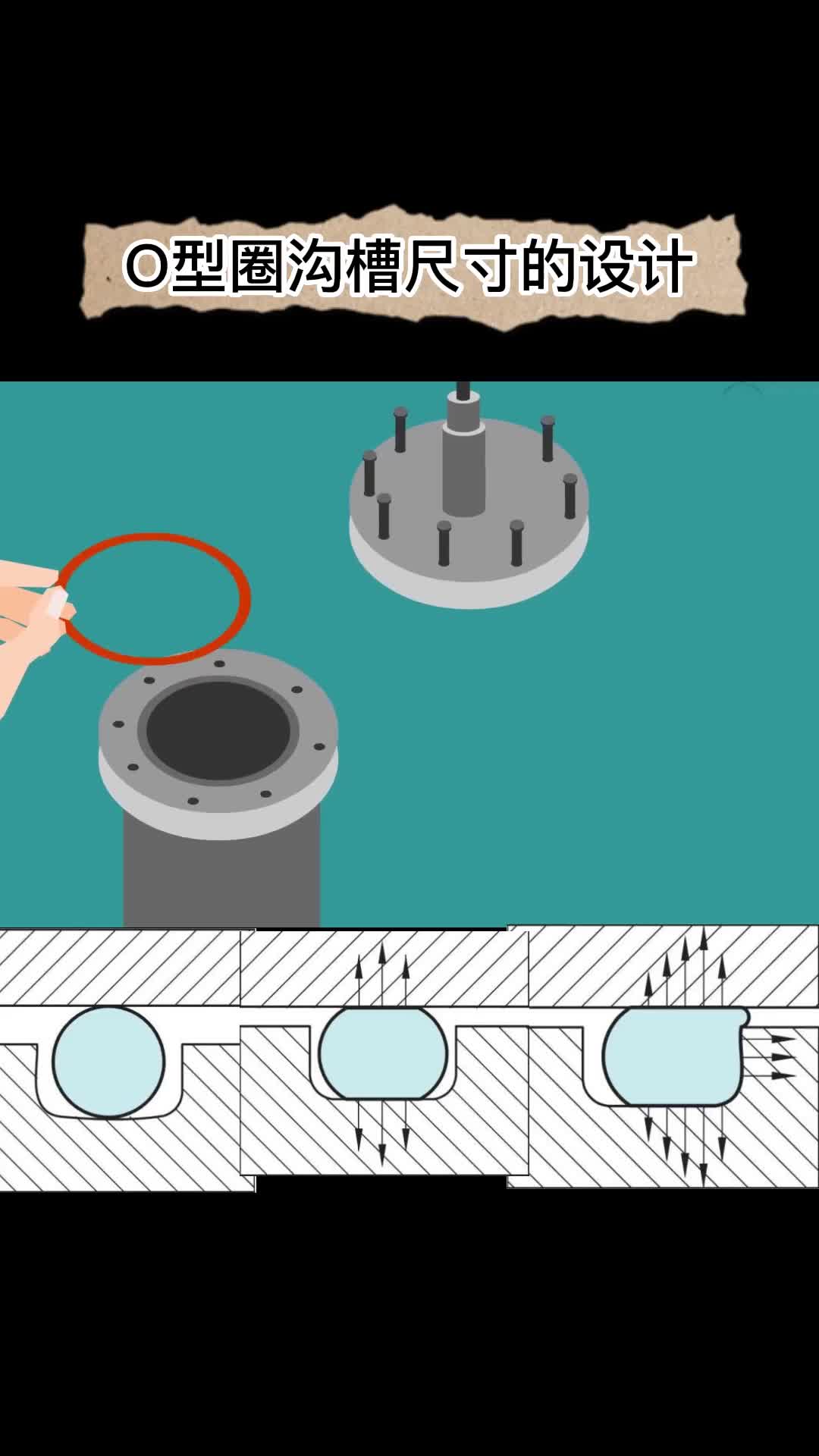 O型圈沟槽尺寸的设计