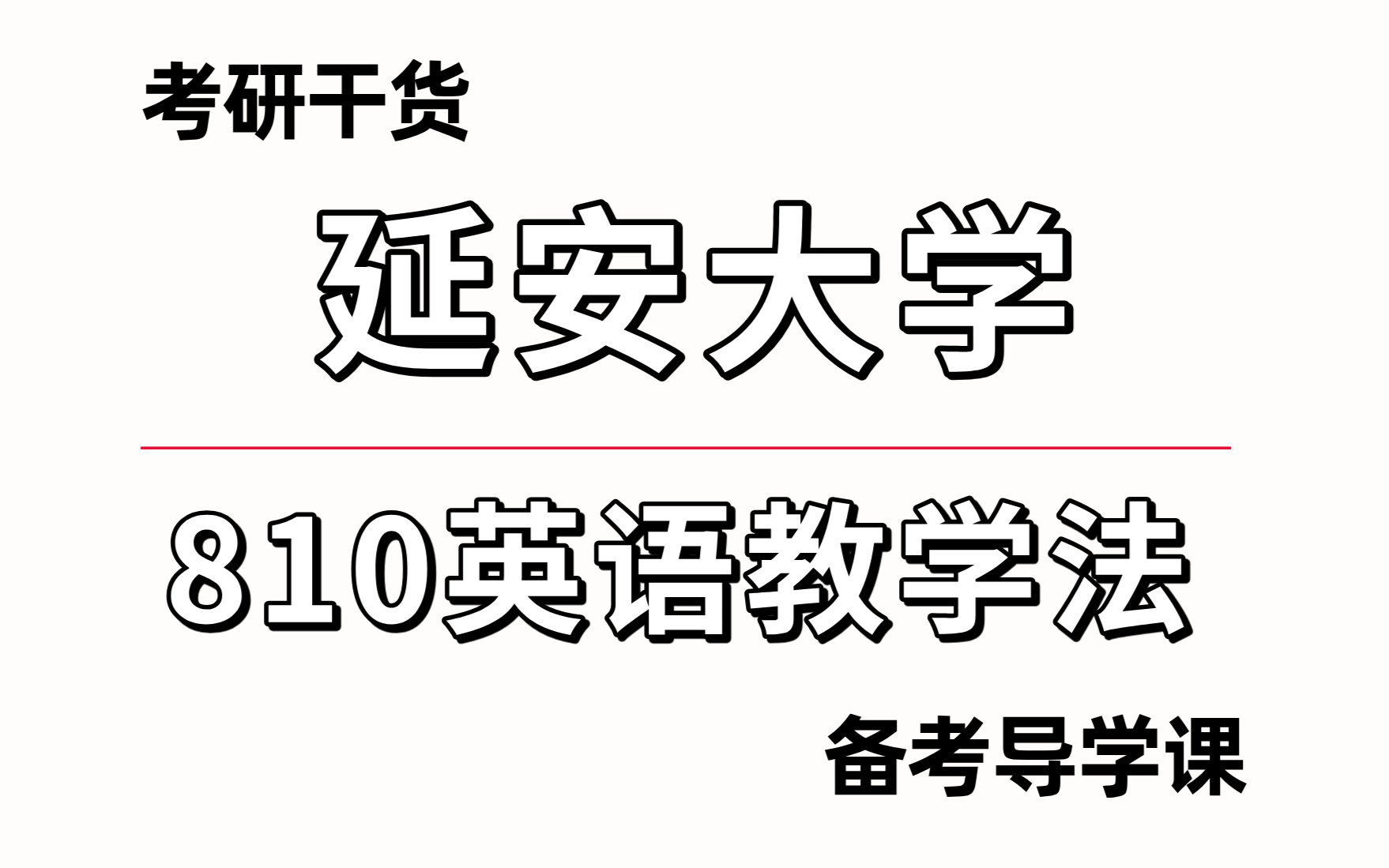 考研干货

延安大学

810英语教学法

备考导学课