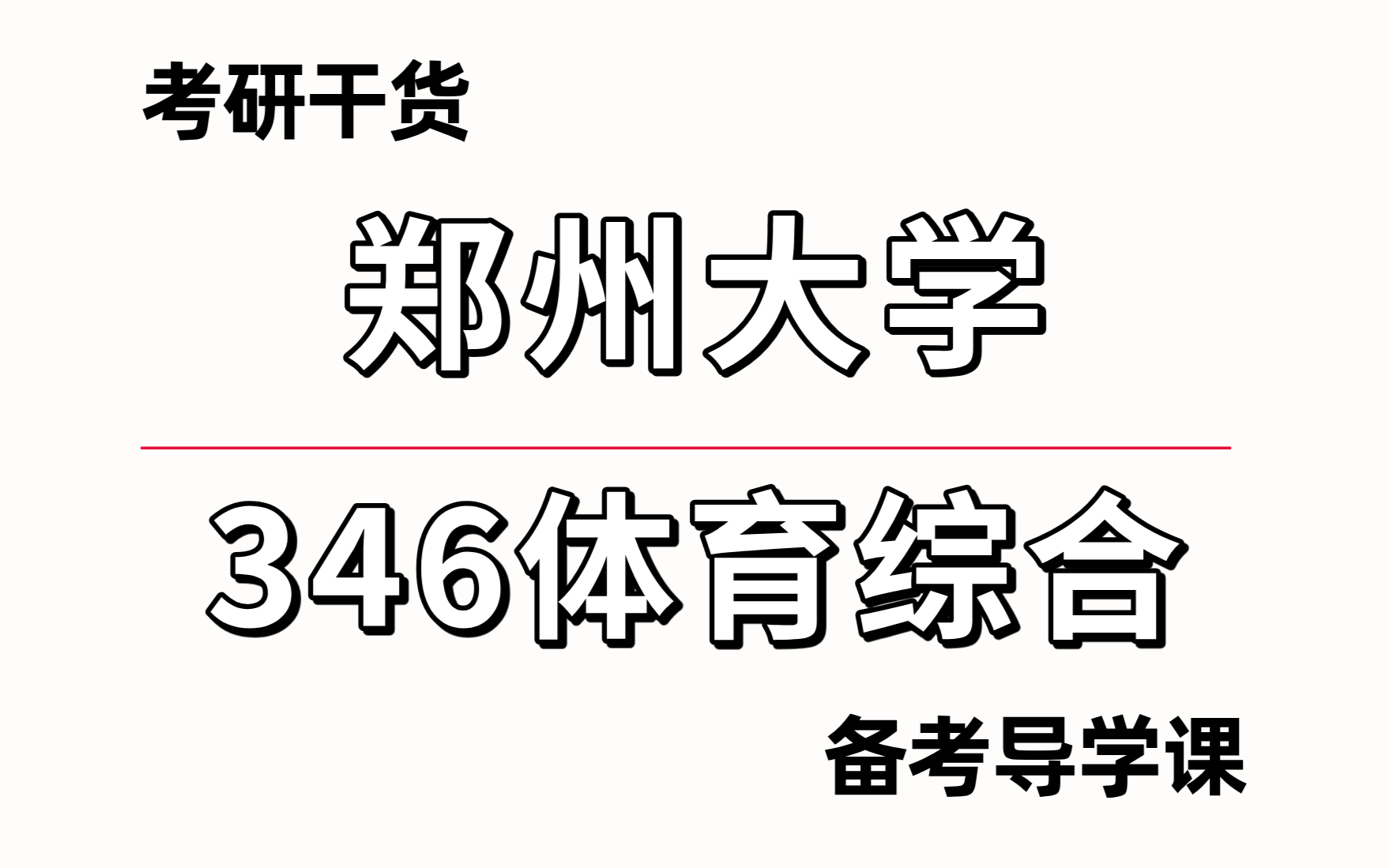 考研干货

郑州大学

346体育综合

备考导学课