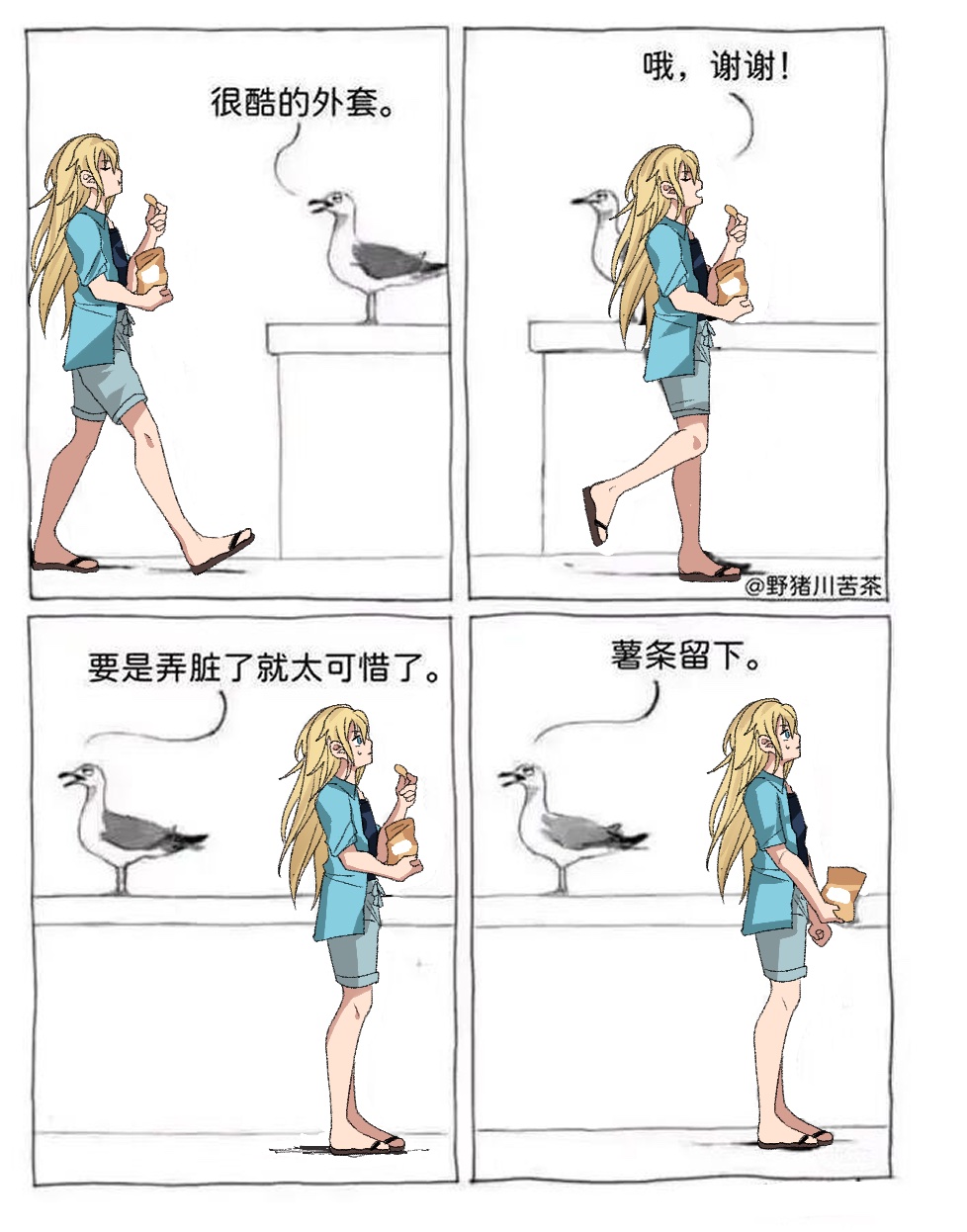 很酷的外套。

哦，谢谢！

@野猪川苦茶

要是弄脏了就太可惜了。

薯条留下。