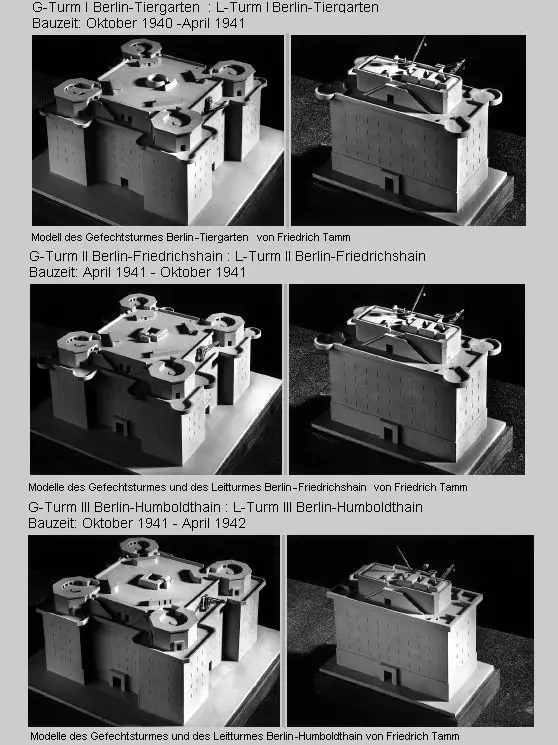 G-Turm I Berlin-Tiergarten : L-Turm I Berlin-Tiergarten
Bauzeit: Oktober 1940 -April 1941

Modell des Gefechtsturmes Berlin-Tiergarten von Friedrich Tamm

G-Turm II Berlin-Friedrichshain : L-Turm II Berlin-Friedrichshain
Bauzeit: April 1941 - Oktober 1941

Modelle des Gefechtsturmes und des Leitturmes Berlin-Friedrichshain von Friedrich Tamm

G-Turm III Berlin-Humboldthain : L-Turm III Berlin-Humboldthain
Bauzeit: Oktober 1941 - April 1942

Modelle des Gefechtsturmes und des Leitturmes Berlin-Humboldthain von Friedrich Tamm