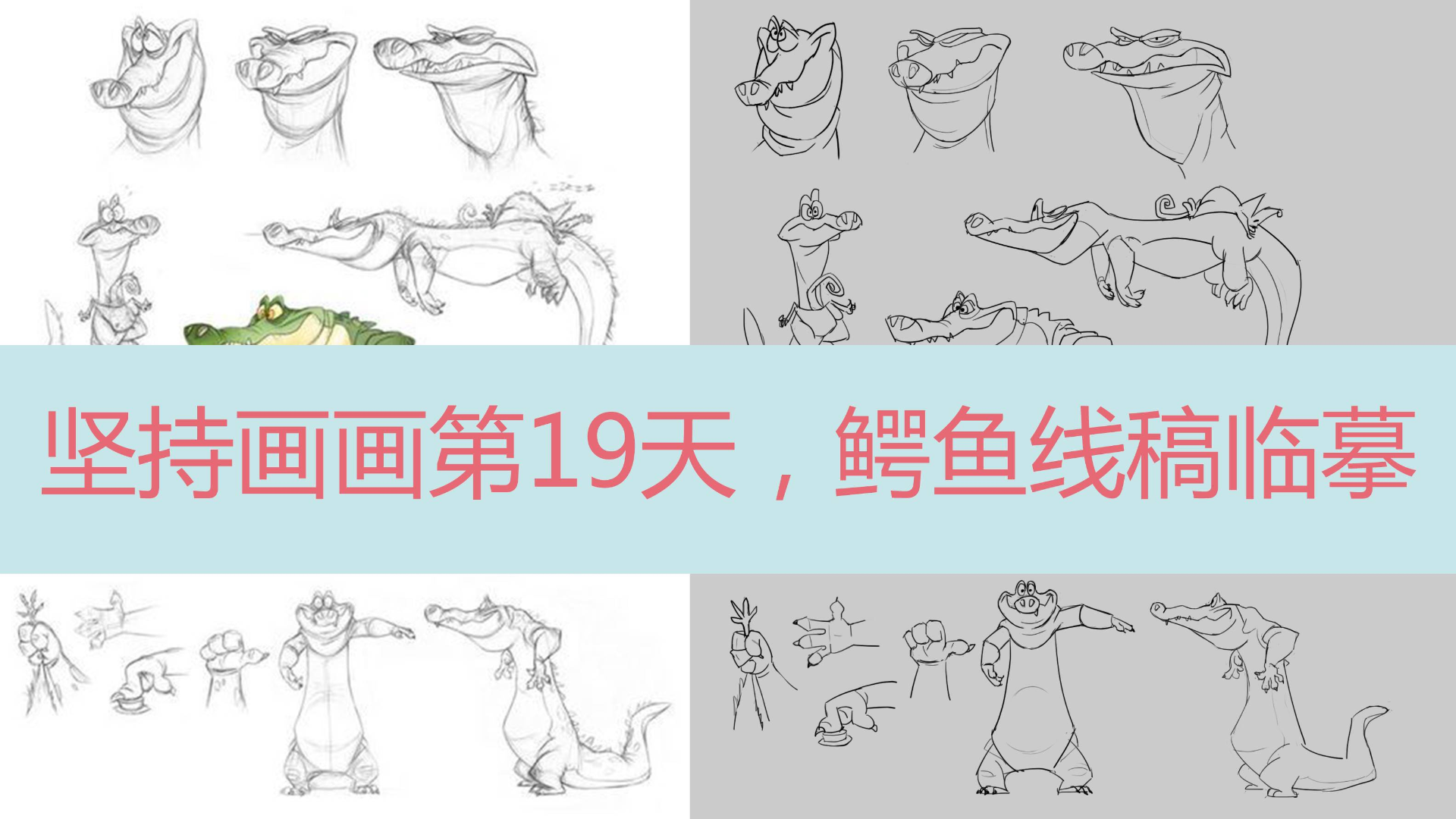 坚持画画第19天，鳄鱼线稿临摹