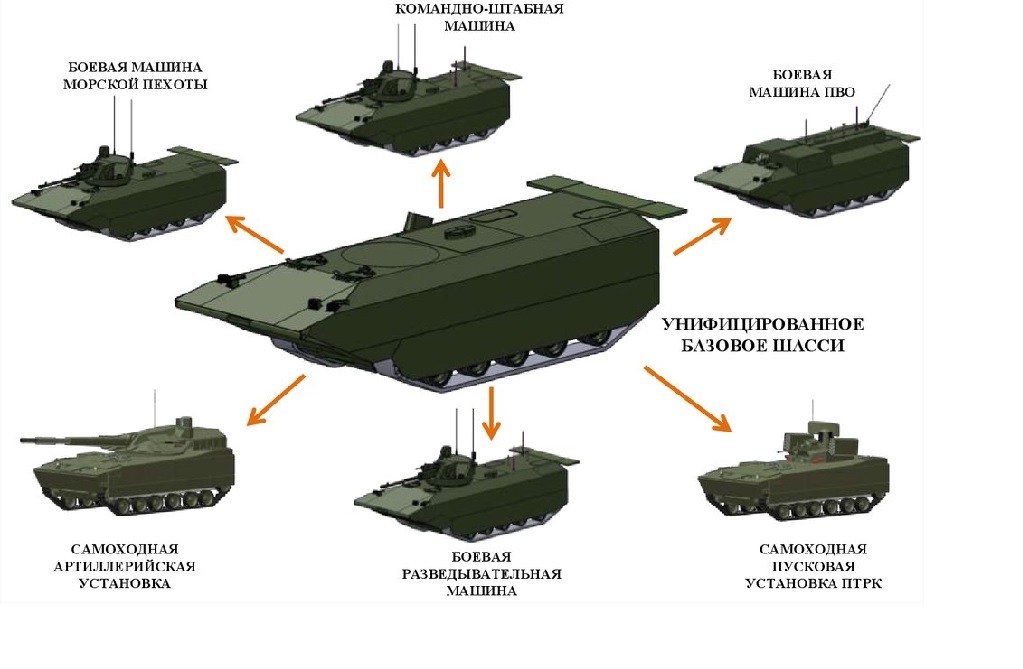 КОМАНДНО-ШТАБНАЯ МАШИНА

БОЕВАЯ МАШИНА МОРСКОЙ ПЕХОТЫ

БОЕВАЯ МАШИНА ПВО

УНИФИЦИРОВАННОЕ БАЗОВОЕ ШАССИ

САМОХОДНАЯ АРТИЛЛЕРИЙСКАЯ УСТАНОВКА

БОЕВАЯ РАЗВЕДЫВАТЕЛЬНАЯ МАШИНА

САМОХОДНАЯ ПУСКОВАЯ УСТАНОВКА ПТРК