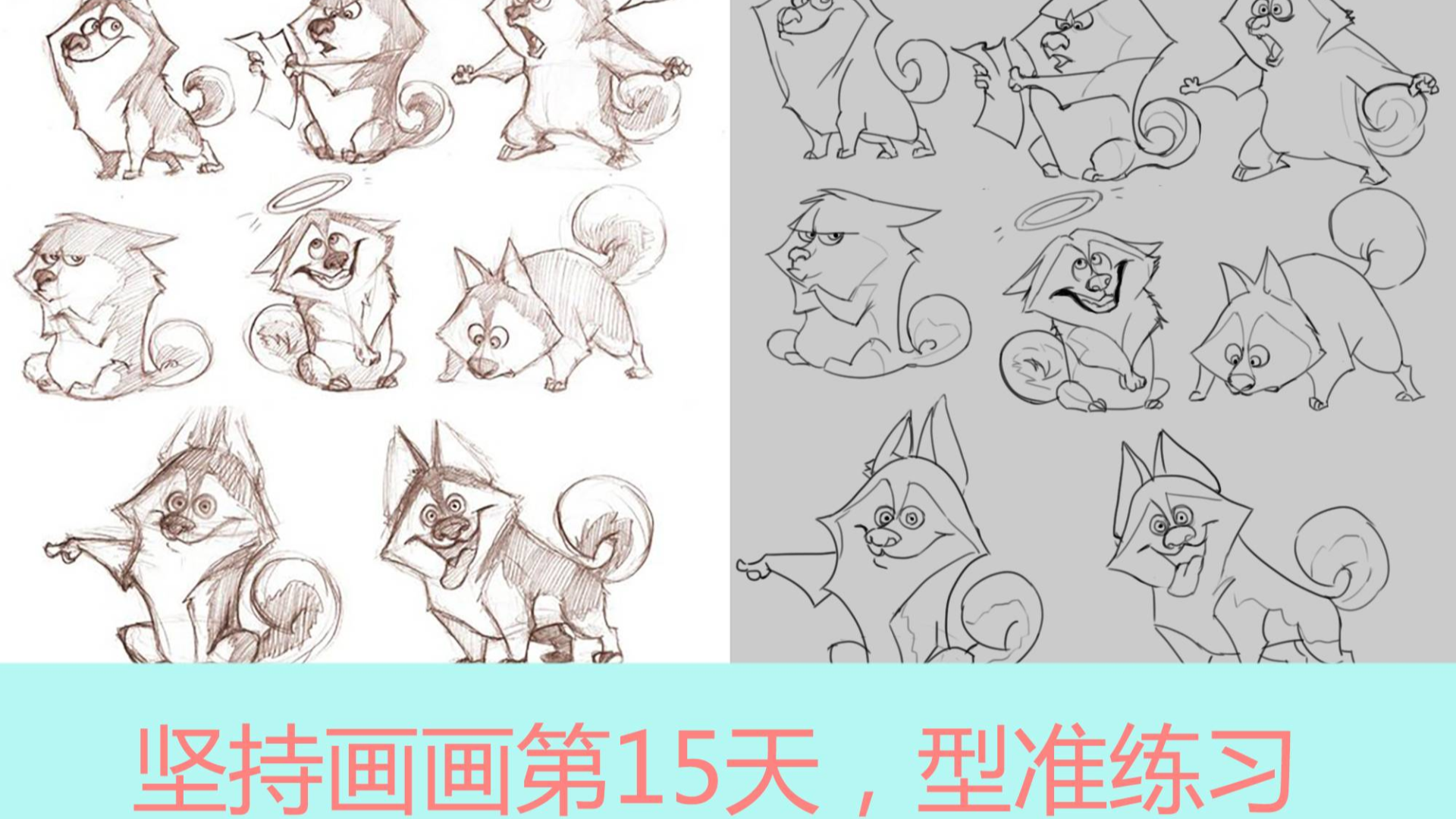 坚持画画第15天，型准练习